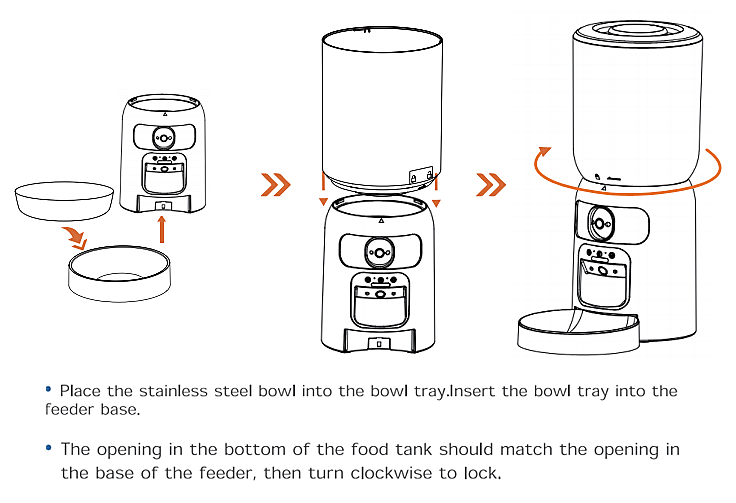 • Place the stainless steel bowl into the bowl tray.Insert the bowl tray into the feeder base.

• The opening in the bottom of the food tank should match the opening in the base of the feeder, then turn clockwise to lock.