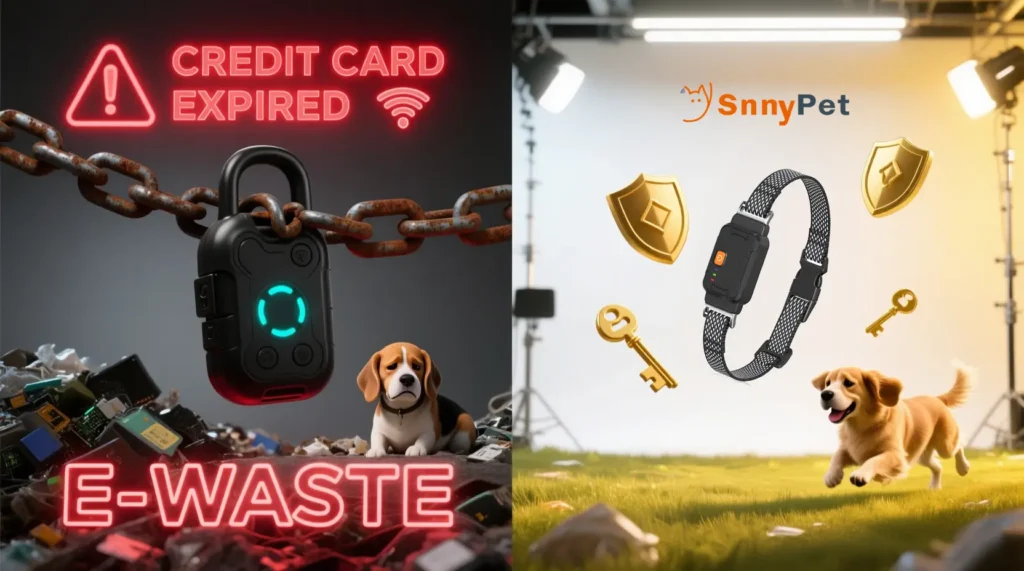 CREDIT CARD EXPIRED

E-WASTE

SnnyPet